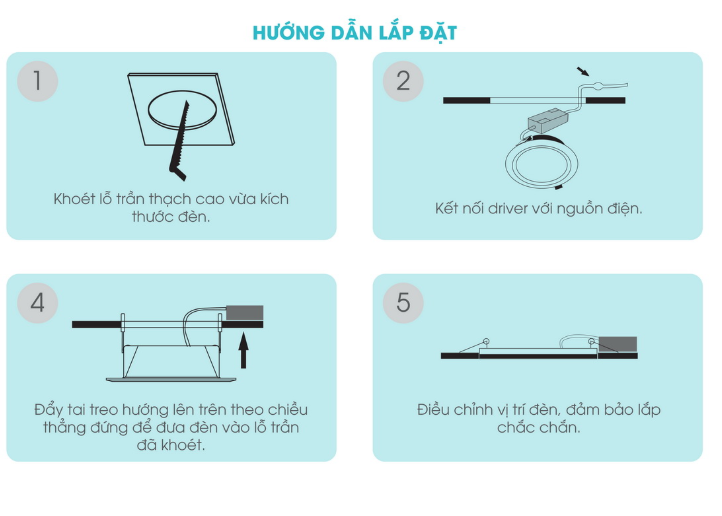 HƯỚNG DẪN LẮP ĐẶT

1

Khoét lỗ trần thạch cao vừa kích thước đèn.

2

Kết nối driver với nguồn điện.

4

Đẩy tai treo hướng lên trên theo chiều thẳng đứng để đưa đèn vào lỗ trần đã khoét.

5

Điều chỉnh vị trí đèn, đảm bảo lắp chắc chắn.